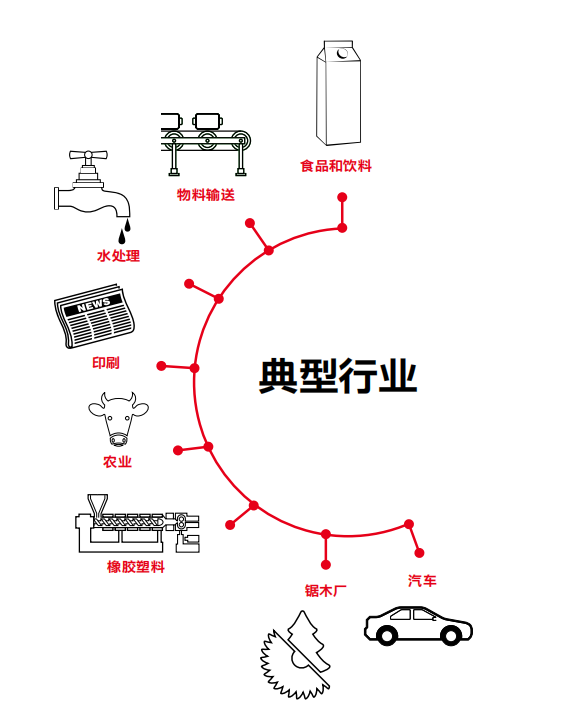 食品和饮料

物料输送

水处理

NEWS

印刷

典型行业

农业

橡胶塑料

锯木厂

汽车